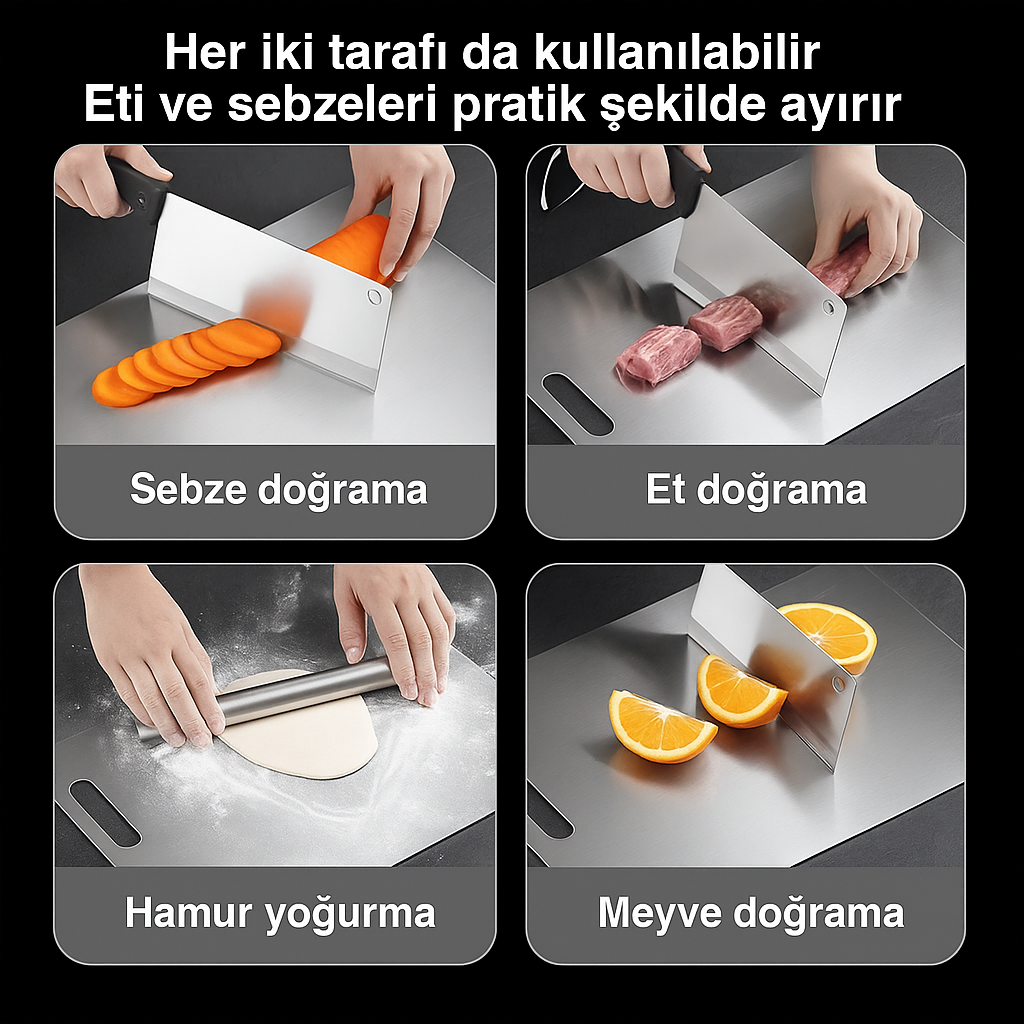 Her iki tarafı da kullanılabilir
Eti ve sebzeleri pratik şekilde ayırır

Sebze doğrama

Et doğrama

Hamur yoğurma

Meyve doğrama